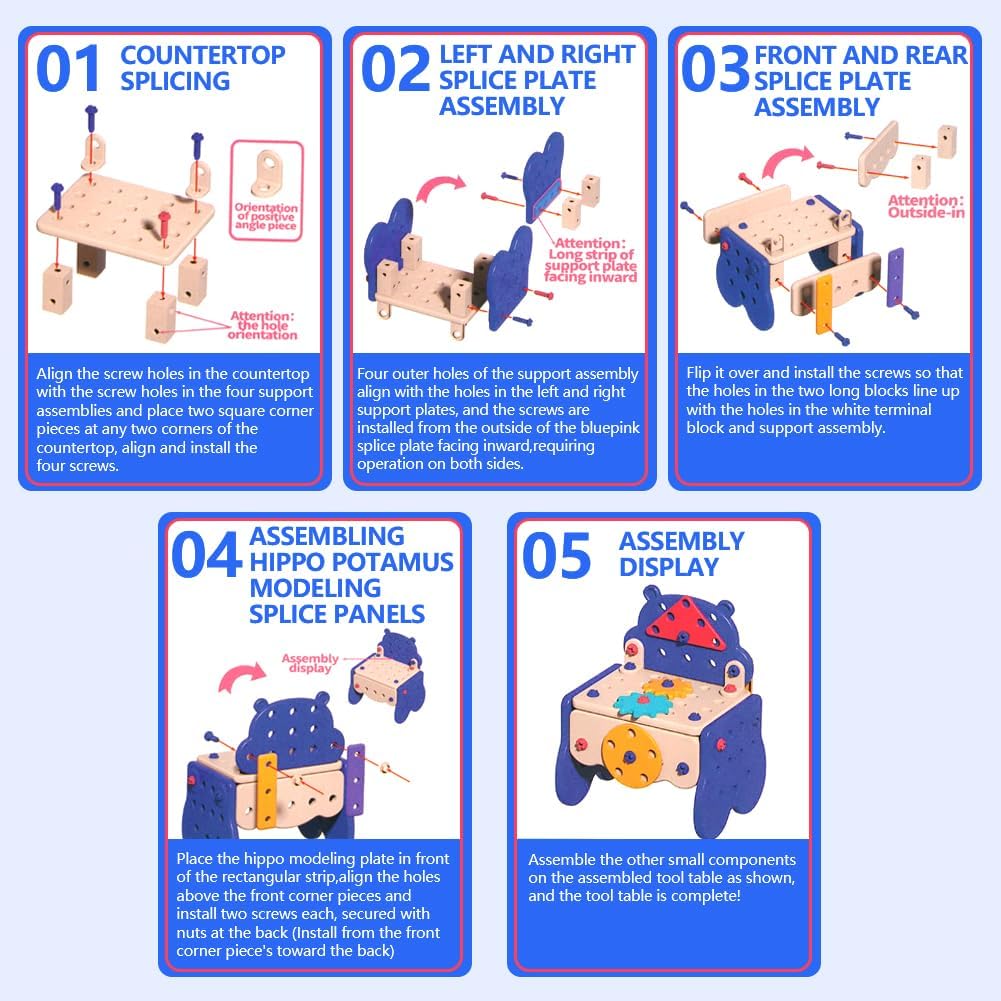 01 COUNTERTOP SPLICING

Orientation of positive angle piece

Attention: the hole orientation

Align the screw holes in the countertop with the screw holes in the four support assemblies and place two square corner pieces at any two corners of the countertop, align and install the four screws.

02 LEFT AND RIGHT SPLICE PLATE ASSEMBLY

Attention: Long strip of support plate facing inward

Four outer holes of the support assembly align with the holes in the left and right support plates, and the screws are installed from the outside of the bluepink splice plate facing inward,requiring operation on both sides.

03 FRONT AND REAR SPLICE PLATE ASSEMBLY

Attention: Outside-in

Flip it over and install the screws so that the holes in the two long blocks line up with the holes in the white terminal block and support assembly.

04 ASSEMBLING HIPPO POTAMUS MODELING SPLICE PANELS

Assembly display

Place the hippo modeling plate in front of the rectangular strip,align the holes above the front corner pieces and install two screws each, secured with nuts at the back (Install from the front corner piece's toward the back)

05 ASSEMBLY DISPLAY

Assemble the other small components on the assembled tool table as shown, and the tool table is complete!